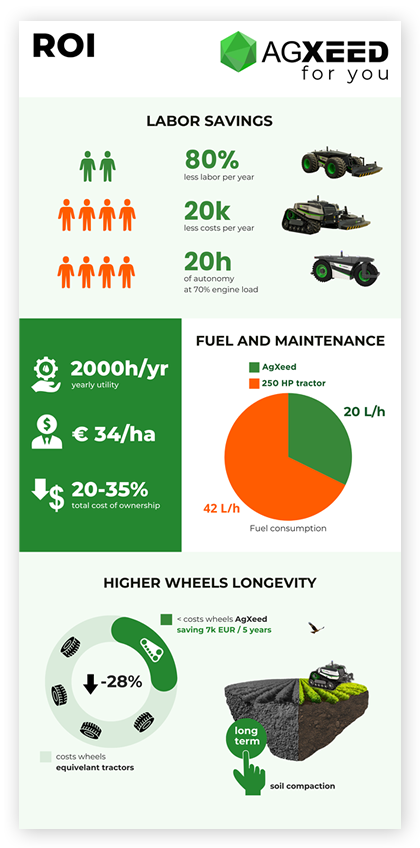 ROI

AGXEED
for you

LABOR SAVINGS

80%
less labor per year

20k
less costs per year

20h
of autonomy
at 70% engine load

2000h/yr
yearly utility

€ 34/ha

20-35%
total cost of ownership

FUEL AND MAINTENANCE

AgXeed
250 HP tractor

20 L/h

42 L/h

Fuel consumption

HIGHER WHEELS LONGEVITY

< costs wheels AgXeed
saving 7k EUR / 5 years

-28%

costs wheels
equivelant tractors

long term

soil compaction